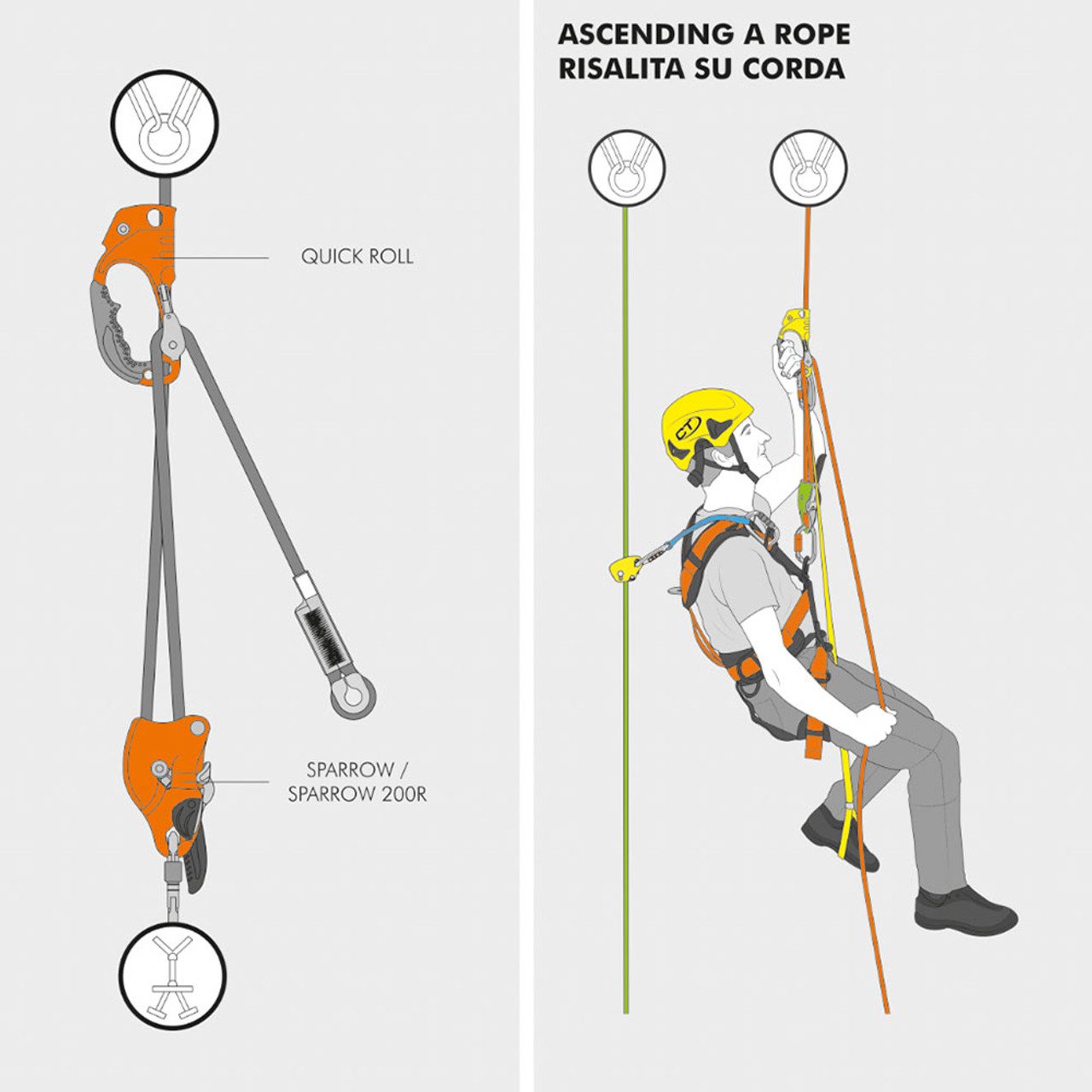 QUICK ROLL

SPARROW / SPARROW 200R

ASCENDING A ROPE
RISALITA SU CORDA

CT